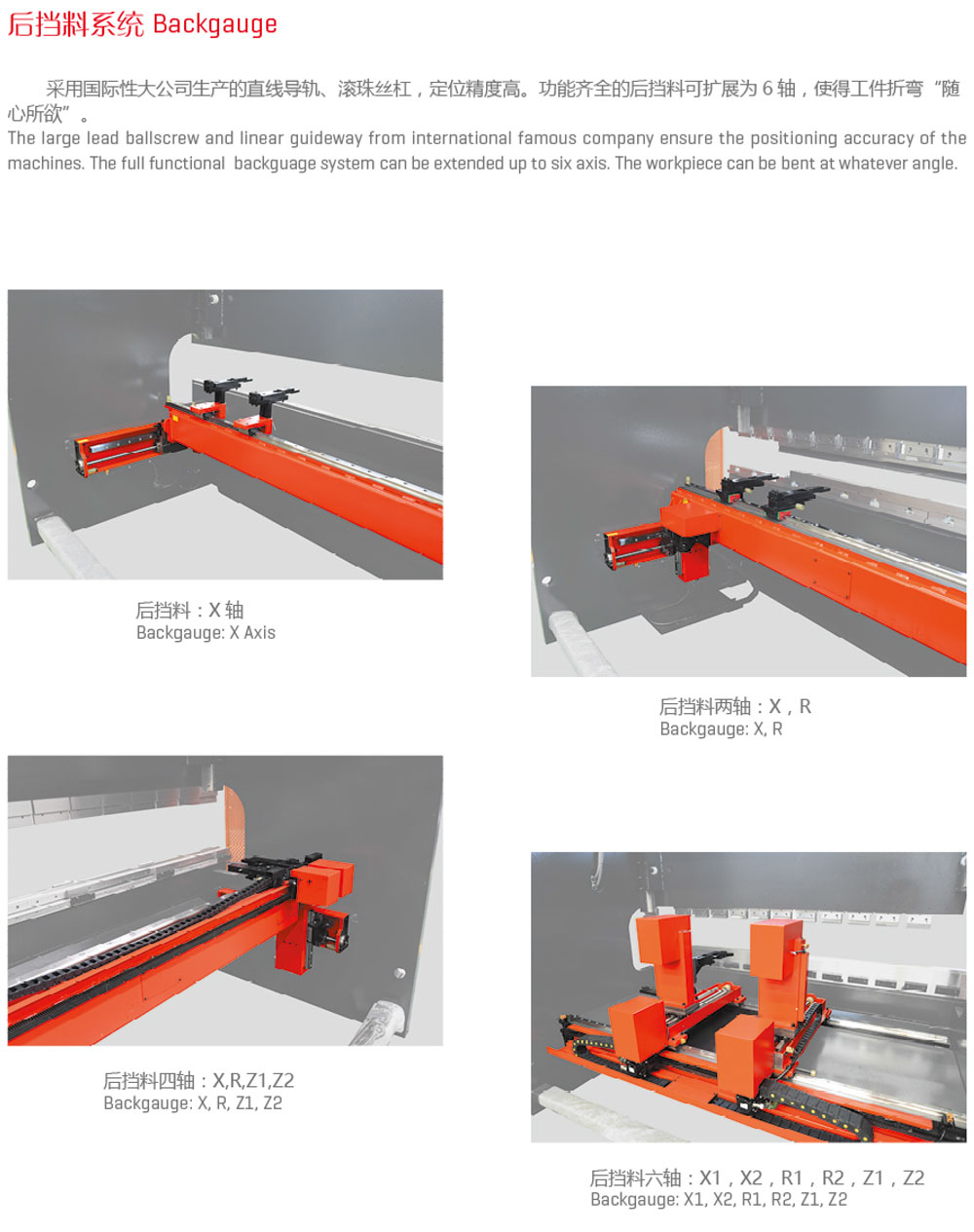 后挡料系统 Backgauge

采用国际性大公司生产的直线导轨、滚珠丝杠，定位精度高。功能齐全的后挡料可扩展为 6 轴，使得工件折弯“随心所欲”。
The large lead ballscrew and linear guideway from international famous company ensure the positioning accuracy of the machines. The full functional backguage system can be extended up to six axis. The workpiece can be bent at whatever angle.

后挡料：X 轴
Backgauge: X Axis

后挡料两轴：X，R
Backgauge: X, R

后挡料四轴：X,R,Z1,Z2
Backgauge: X, R, Z1, Z2

后挡料六轴：X1，X2，R1，R2，Z1，Z2
Backgauge: X1, X2, R1, R2, Z1, Z2